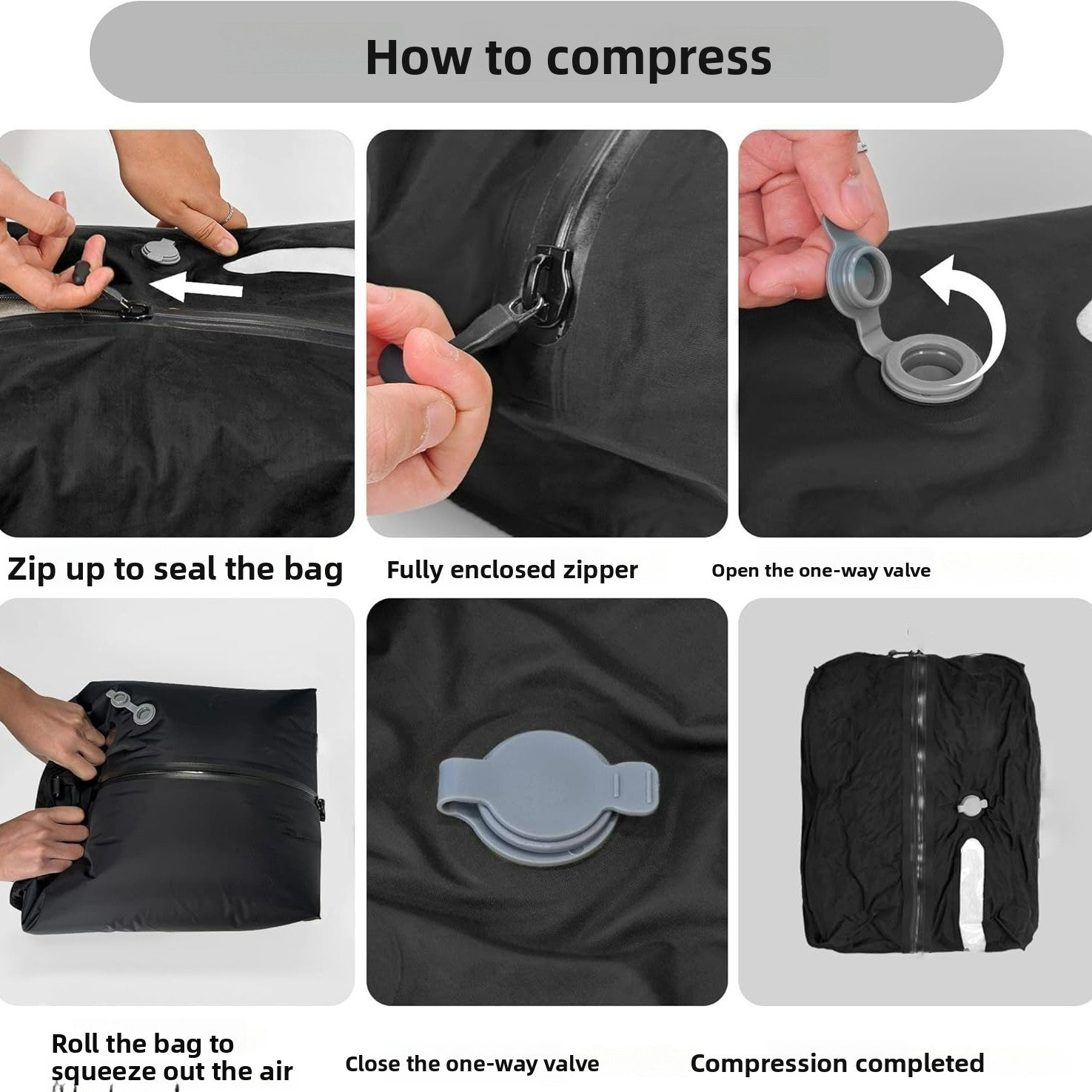 How to compress

Zip up to seal the bag

Fully enclosed zipper

Open the one-way valve

Roll the bag to squeeze out the air

Close the one-way valve

Compression completed